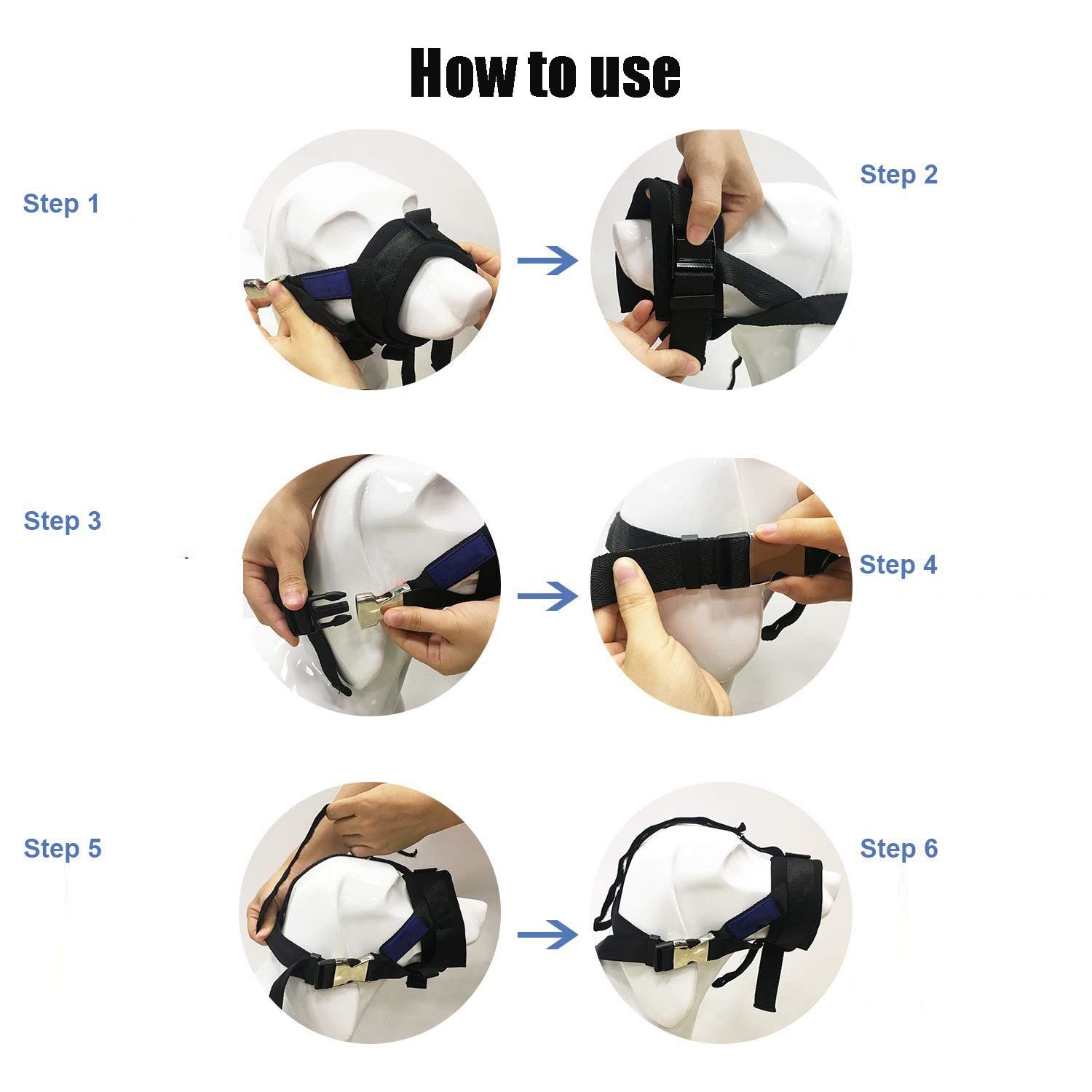 How to use

Step 1

Step 2

Step 3

Step 4

Step 5

Step 6